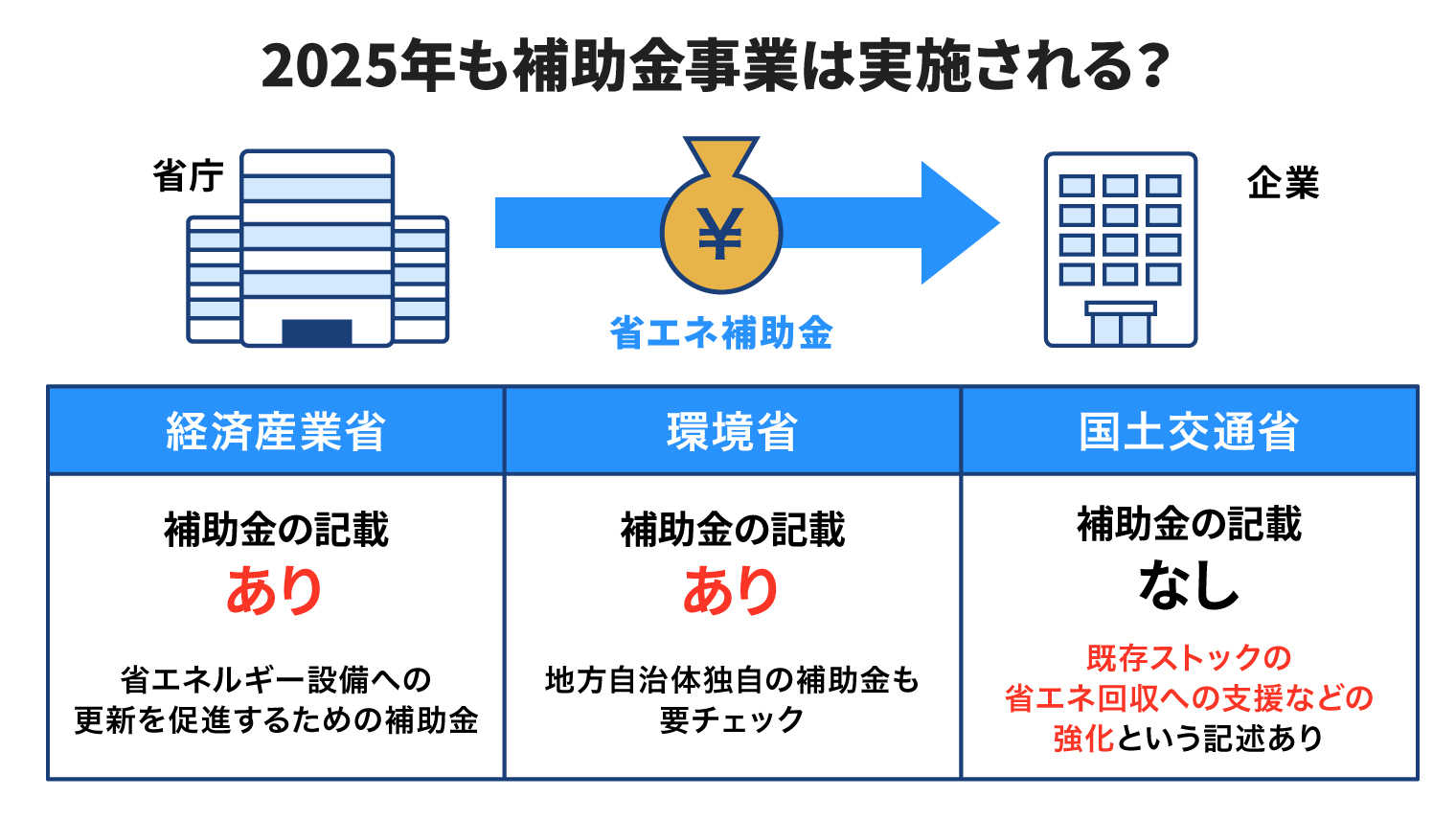 2025年も補助金事業は実施される？

省庁

¥

省エネ補助金

企業

| 経済産業省 | 環境省 | 国土交通省 |
|---|---|---|
| 補助金の記載 あり 省エネルギー設備への更新を促進するための補助金 | 補助金の記載 あり 地方自治体独自の補助金も要チェック | 補助金の記載 なし 既存ストックの省エネ回収への支援などの強化という記述あり |